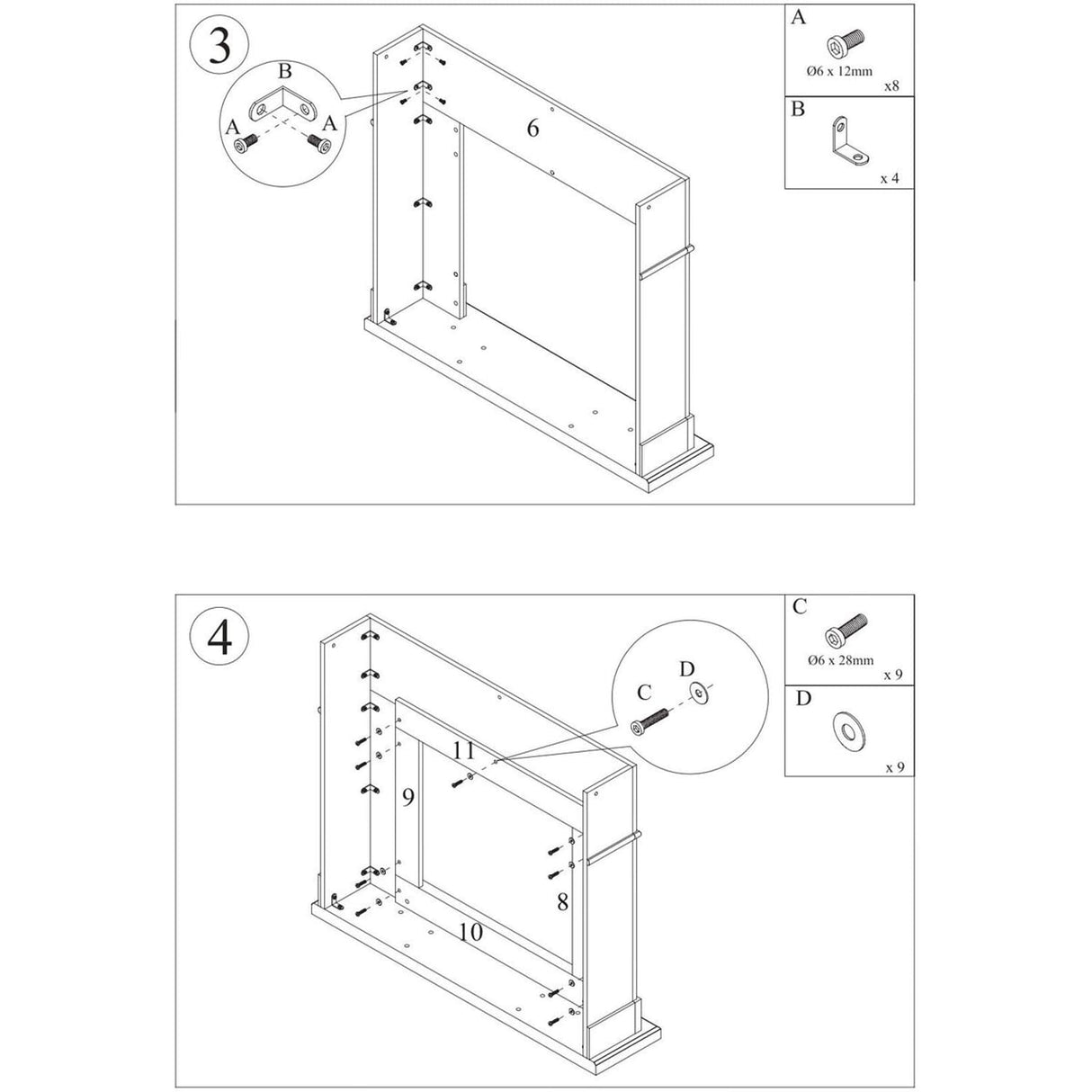 3

B

A

A

6

A

Ø6 x 12mm

x8

B

x 4

4

C

D

11

9

8

10

C

Ø6 x 28mm

x 9

D

x 9