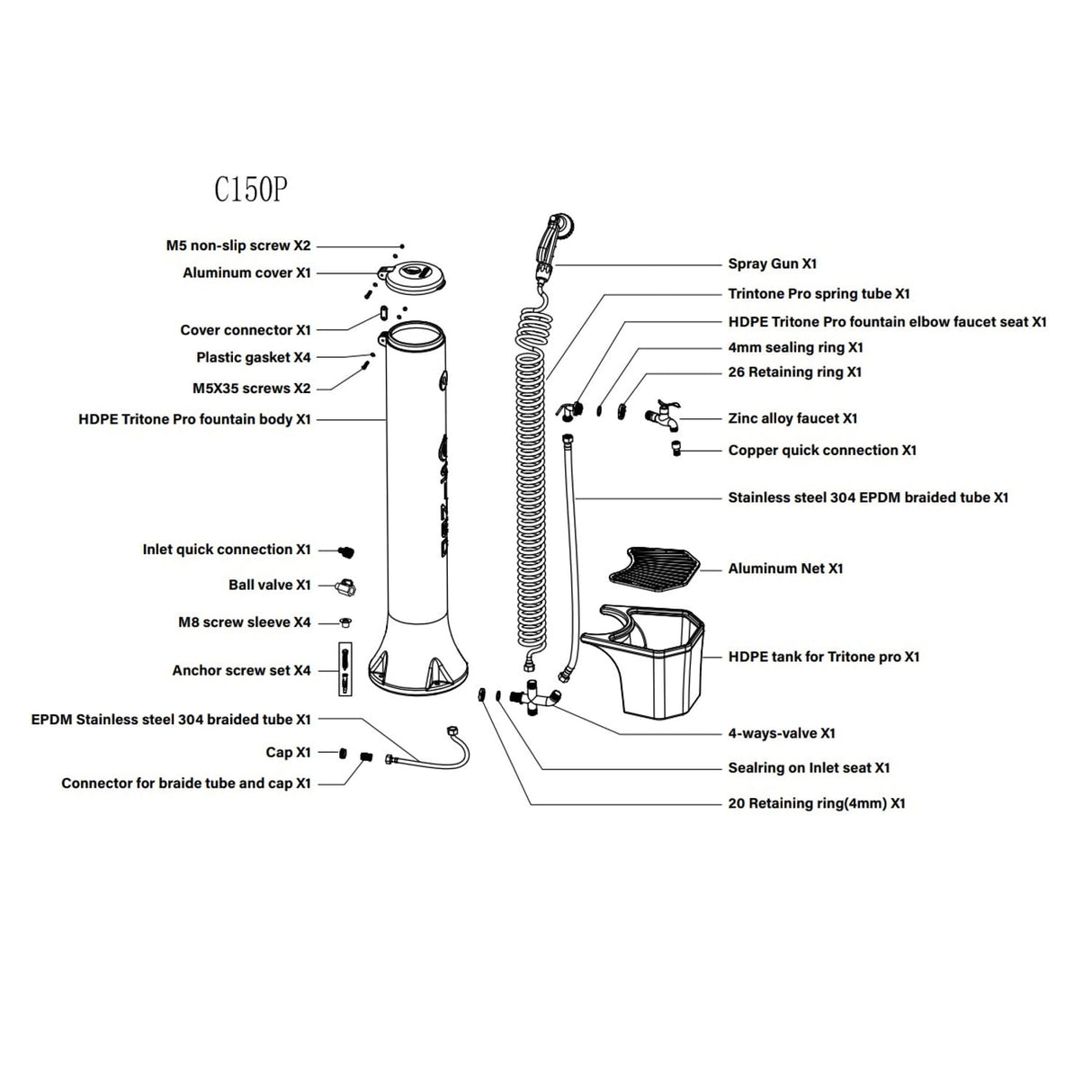 C150P

M5 non-slip screw X2
Aluminum cover X1
Cover connector X1
Plastic gasket X4
M5X35 screws X2
HDPE Tritone Pro fountain body X1
Inlet quick connection X1
Ball valve X1
M8 screw sleeve X4
Anchor screw set X4
EPDM Stainless steel 304 braided tube X1
Cap X1
Connector for braide tube and cap X1

Spray Gun X1
Trintone Pro spring tube X1
HDPE Tritone Pro fountain elbow faucet seat X1
4mm sealing ring X1
26 Retaining ring X1
Zinc alloy faucet X1
Copper quick connection X1
Stainless steel 304 EPDM braided tube X1
Aluminum Net X1
HDPE tank for Tritone pro X1
4-ways-valve X1
Sealring on Inlet seat X1
20 Retaining ring(4mm) X1